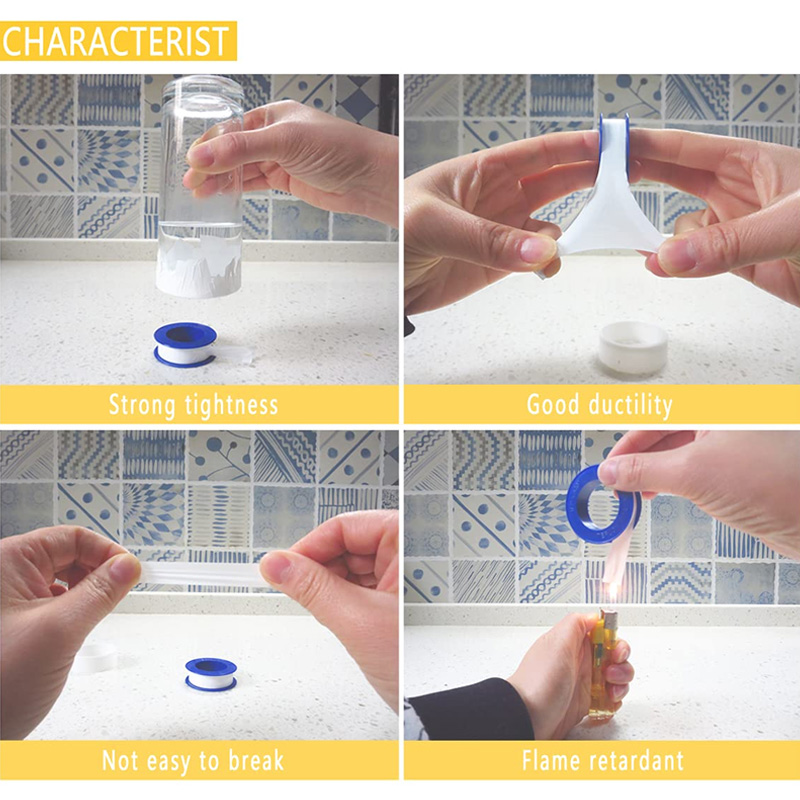 CHARACTERIST

Strong tightness

Good ductility

Not easy to break

Flame retardant