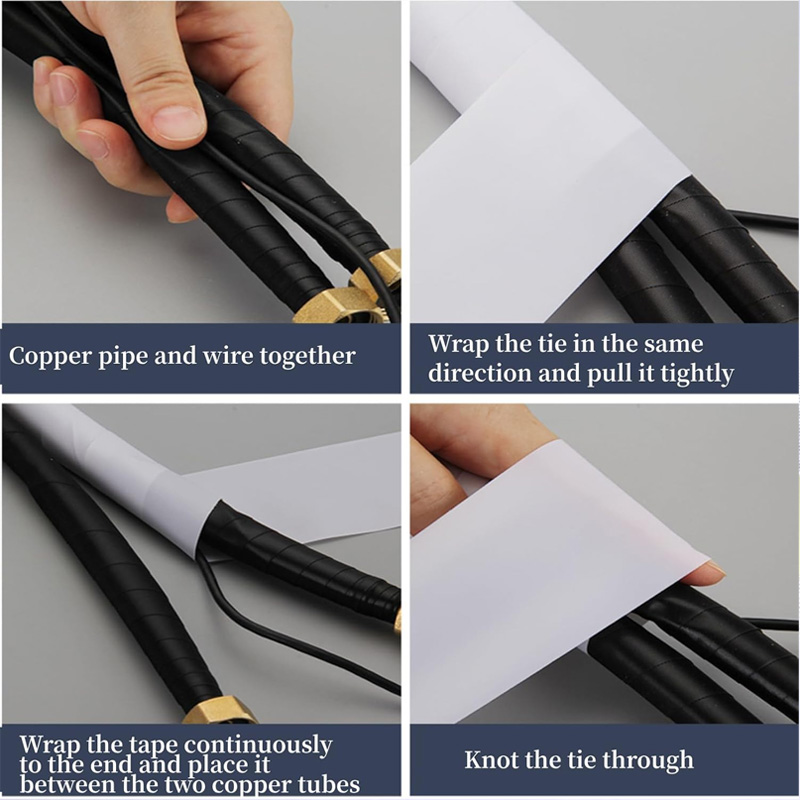 Copper pipe and wire together

Wrap the tie in the same direction and pull it tightly

Wrap the tape continuously to the end and place it between the two copper tubes

Knot the tie through