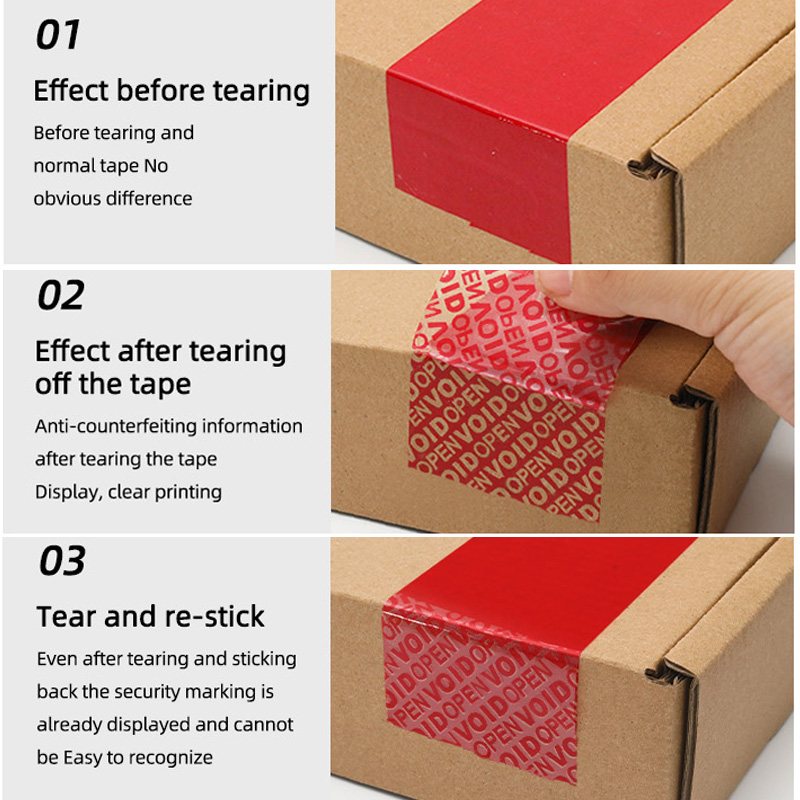 01

Effect before tearing

Before tearing and normal tape No obvious difference

02

Effect after tearing off the tape

Anti-counterfeiting information after tearing the tape Display, clear printing

VOID OPEN VOID OPEN VOID OPEN

03

Tear and re-stick

Even after tearing and sticking back the security marking is already displayed and cannot be Easy to recognize

VOID OPEN VOID OPEN VOID OPEN